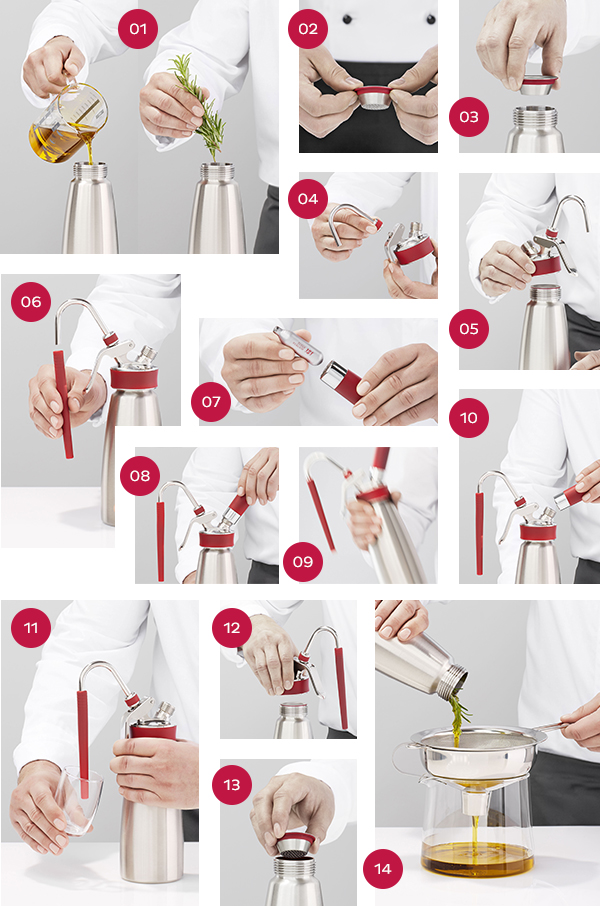 01

02

03

04

05

06

07

08

09

10

11

12

13

14